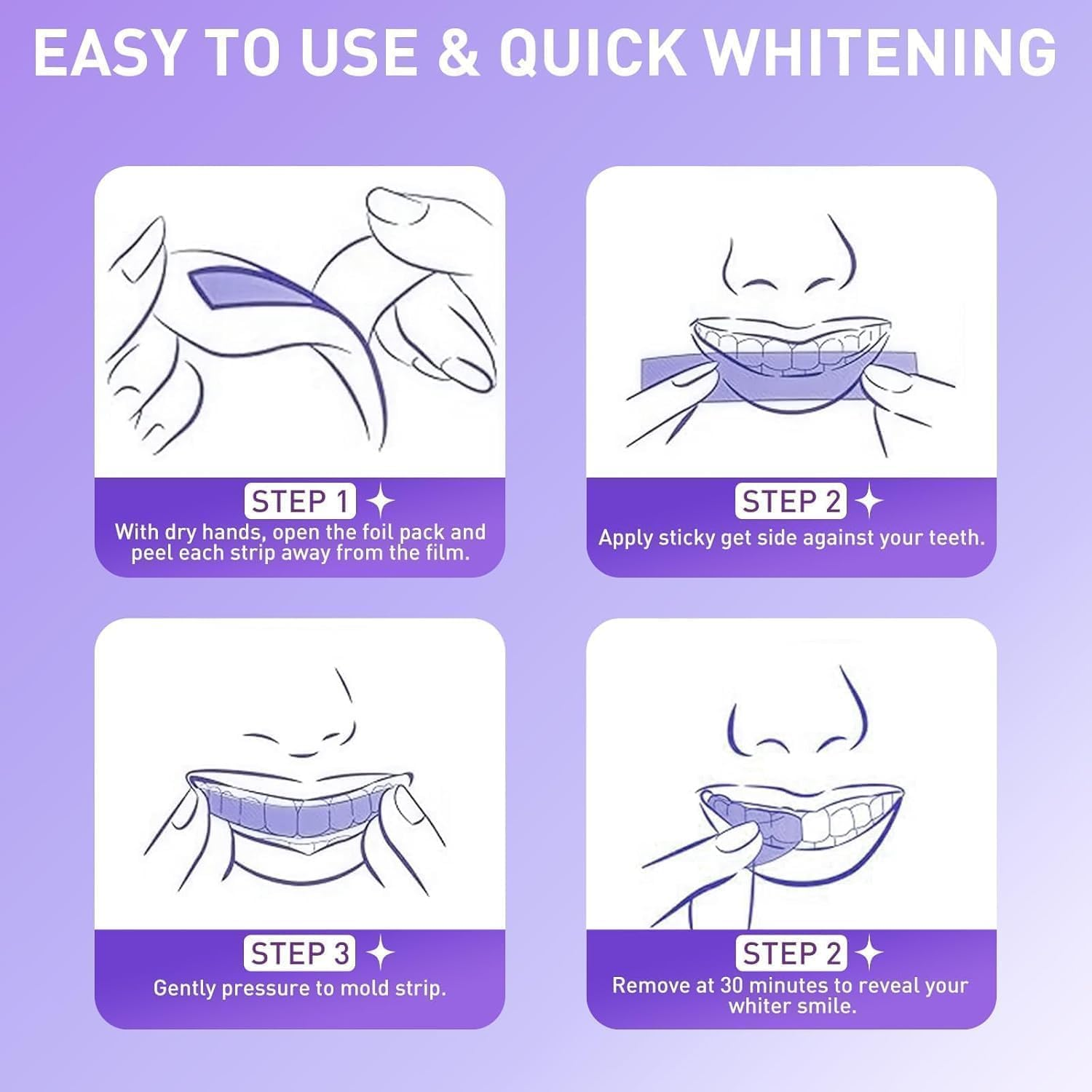 EASY TO USE & QUICK WHITENING

STEP 1
With dry hands, open the foil pack and peel each strip away from the film.

STEP 2
Apply sticky get side against your teeth.

STEP 3
Gently pressure to mold strip.

STEP 2
Remove at 30 minutes to reveal your whiter smile.